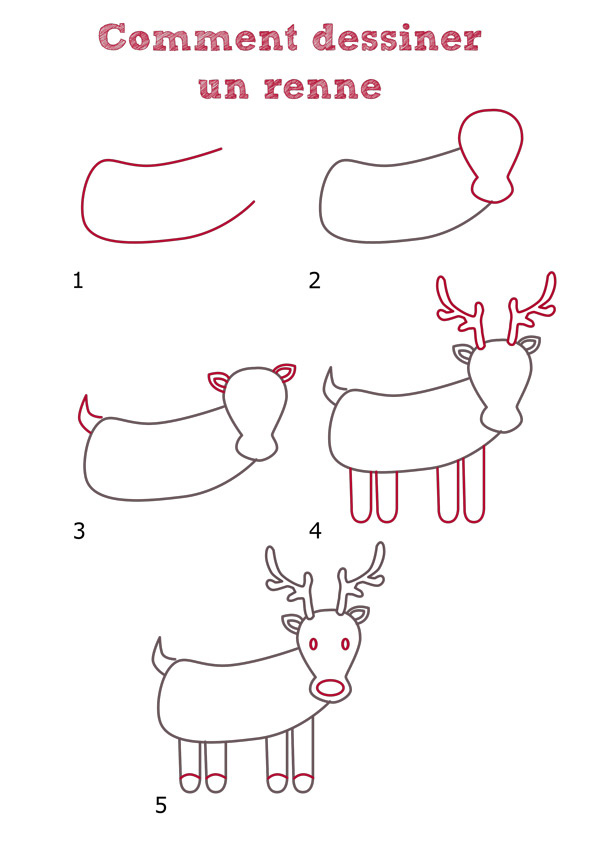 Comment dessiner un renne

1

2

3

4

5